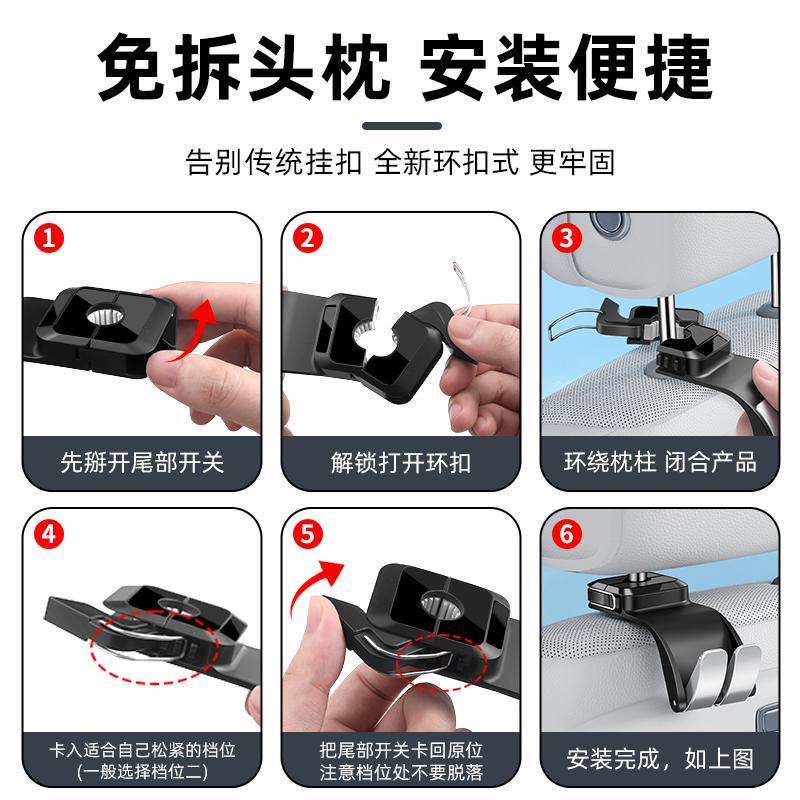 免拆头枕 安装便捷

告别传统挂扣 全新环扣式 更牢固

1
先掰开尾部开关

2
解锁打开环扣

3
环绕枕柱 闭合产品

4
卡入适合自己松紧的档位
(一般选择档位二)

5
把尾部开关卡回原位
注意档位处不要脱落

6
安装完成，如上图