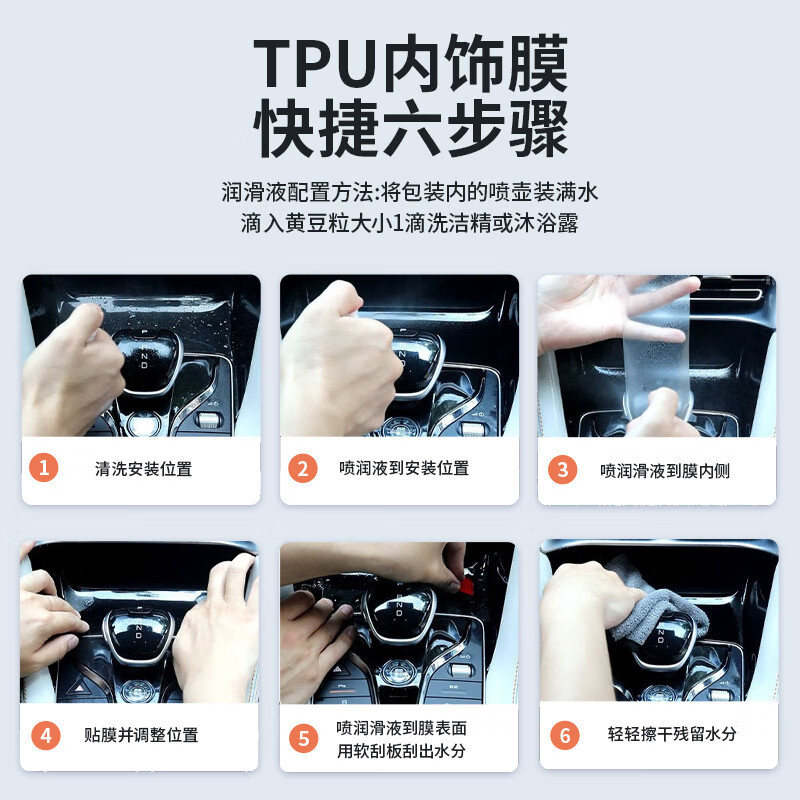 TPU内饰膜
快捷六步骤

润滑液配置方法:将包装内的喷壶装满水
滴入黄豆粒大小1滴洗洁精或沐浴露

1 清洗安装位置

2 喷润液到安装位置

3 喷润滑液到膜内侧

4 贴膜并调整位置

5 喷润滑液到膜表面
用软刮板刮出水分

6 轻轻擦干残留水分